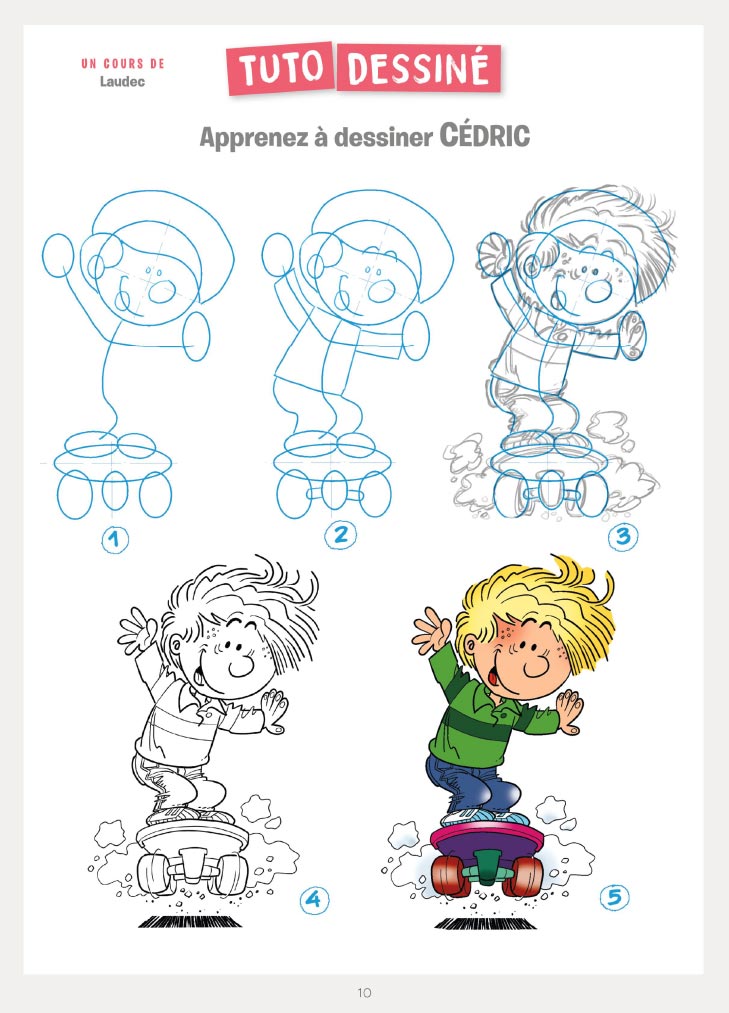 UN COURS DE
Laudec

TUTO DESSINÉ

Apprenez à dessiner CÉDRIC

1

2

3

4

5

10